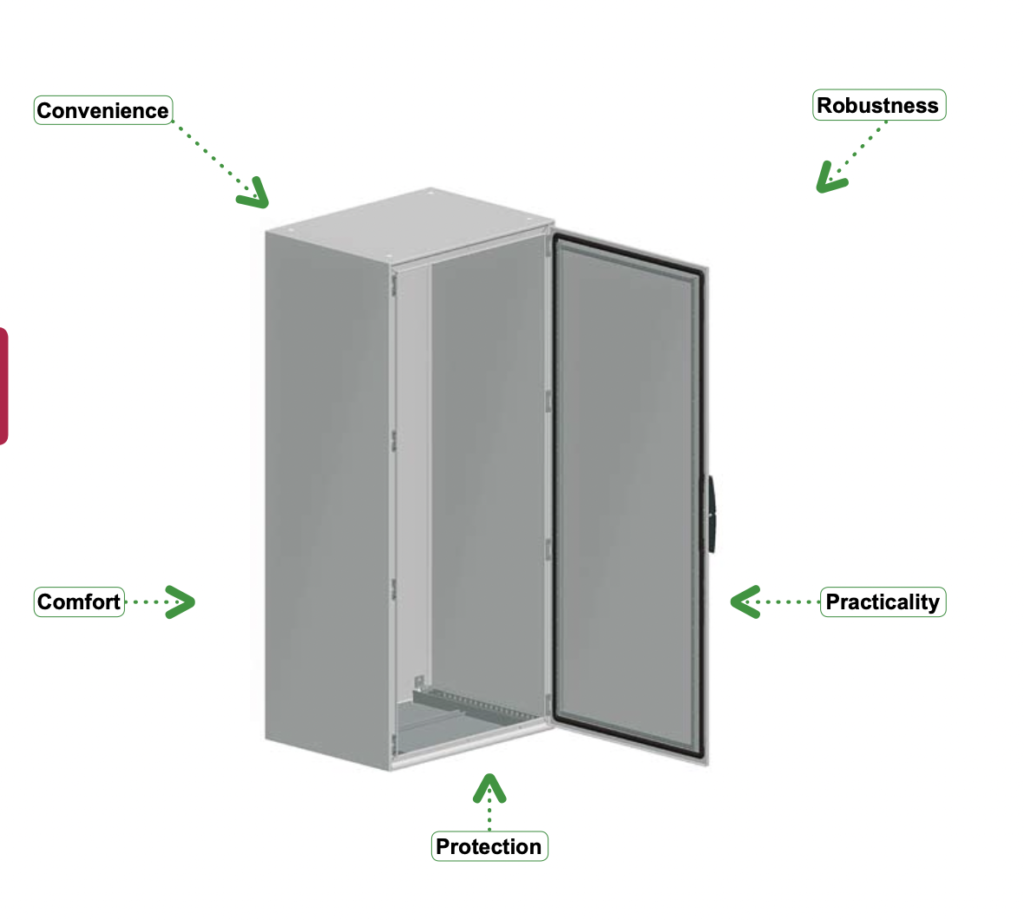 Convenience

Robustness

Comfort

Practicality

Protection